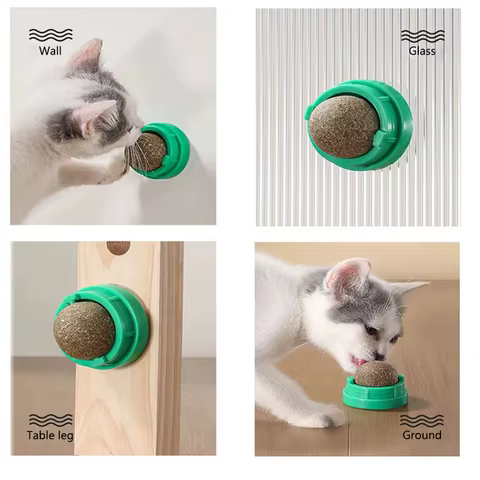 Wall

Glass

Table leg

Ground