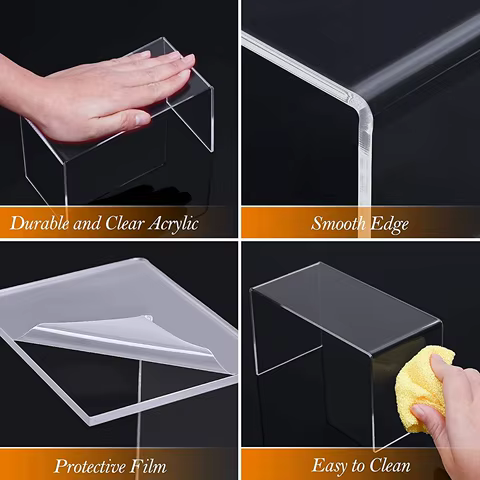 Durable and Clear Acrylic

Smooth Edge

Protective Film

Easy to Clean