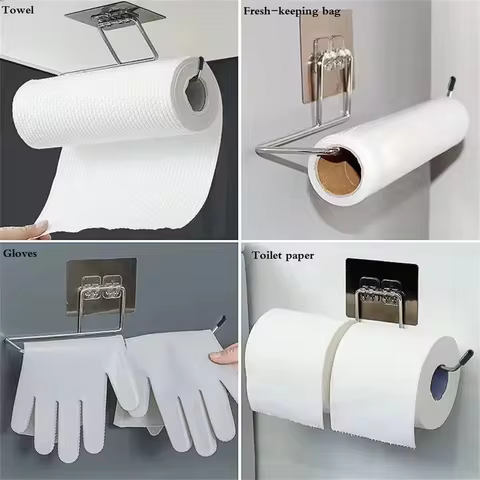 Towel

Fresh-keeping bag

Gloves

Toilet paper