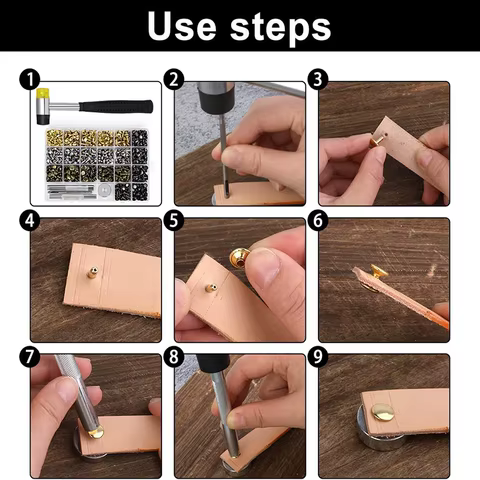 Use steps

1

2

3

4

5

6

7

8

9