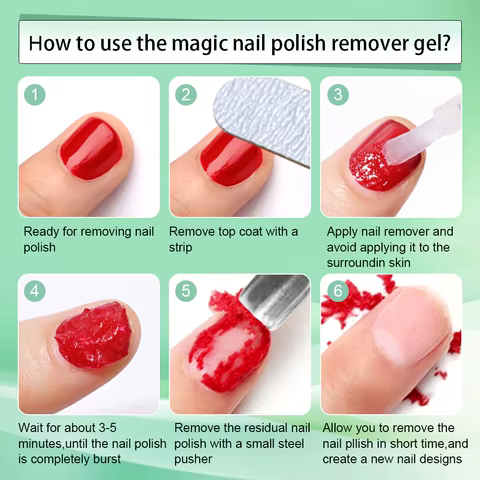 How to use the magic nail polish remover gel?

1

Ready for removing nail polish

2

Remove top coat with a strip

3

Apply nail remover and avoid applying it to the surroundin skin

4

Wait for about 3-5 minutes,until the nail polish is completely burst

5

Remove the residual nail polish with a small steel pusher

6

Allow you to remove the nail pllish in short time,and create a new nail designs