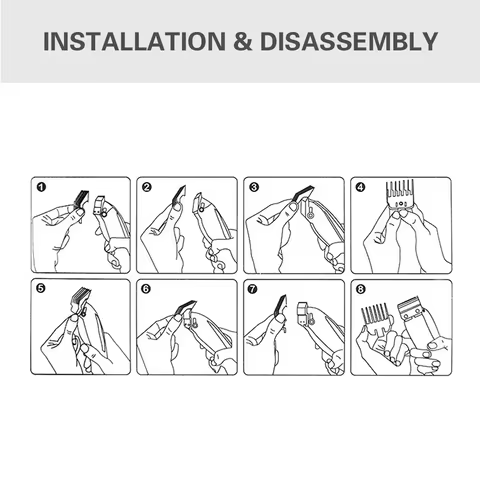 INSTALLATION & DISASSEMBLY

1
2
3
4
5
6
7
8