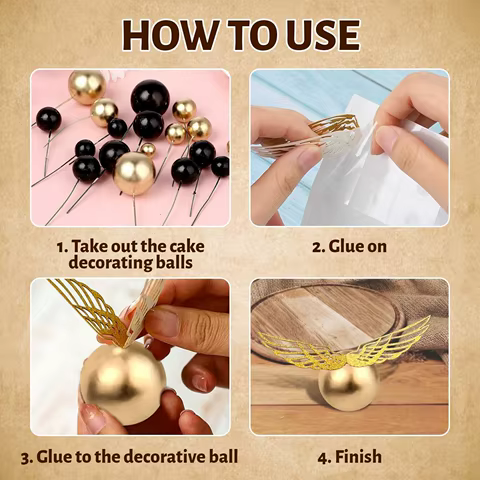 HOW TO USE

1. Take out the cake decorating balls

2. Glue on

3. Glue to the decorative ball

4. Finish