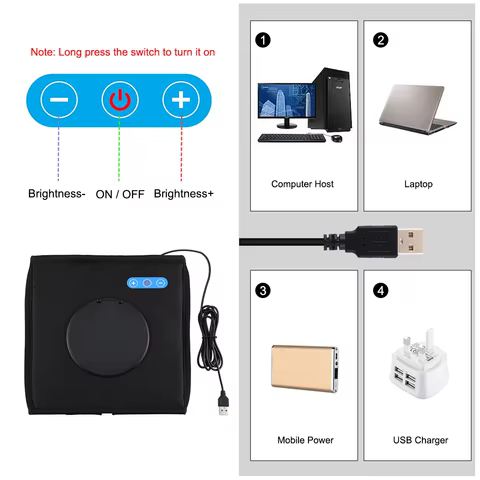 Note: Long press the switch to turn it on

Brightness-
ON / OFF
Brightness+

1
Computer Host

2
Laptop

3
Mobile Power

4
USB Charger