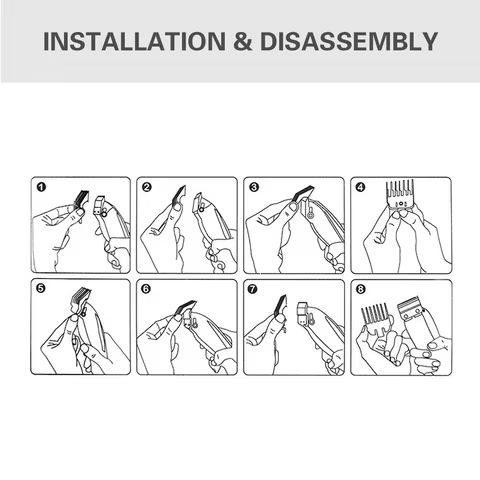 INSTALLATION & DISASSEMBLY

1

2

3

4

5

6

7

8