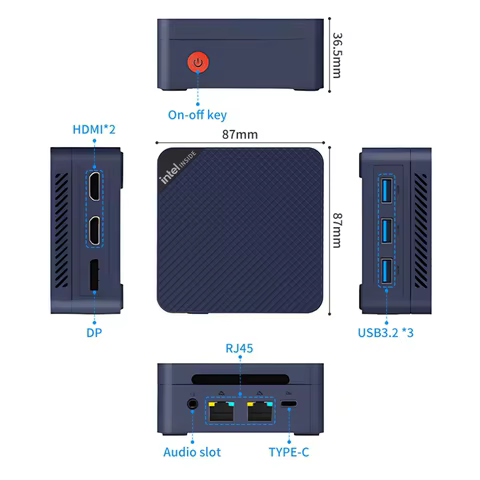 36.5mm

On-off key

HDMI*2

87mm

intel INSIDE

87mm

DP

USB3.2 *3

RJ45

Audio slot

TYPE-C