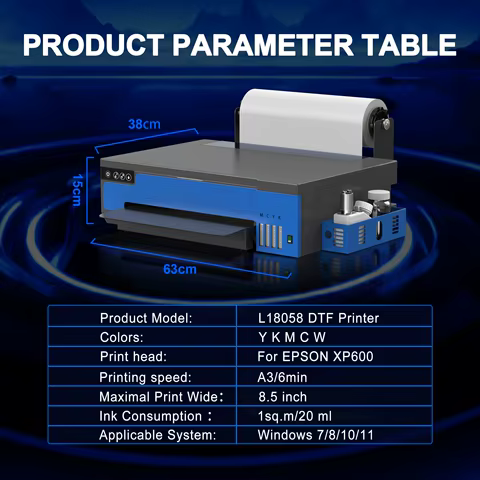 PRODUCT PARAMETER TABLE

38cm

15cm

63cm

M C Y K

| Product Model: | L18058 DTF Printer |
|---|---|
| Colors: | Y K M C W |
| Print head: | For EPSON XP600 |
| Printing speed: | A3/6min |
| Maximal Print Wide： | 8.5 inch |
| Ink Consumption ： | 1sq.m/20 ml |
| Applicable System: | Windows 7/8/10/11 |