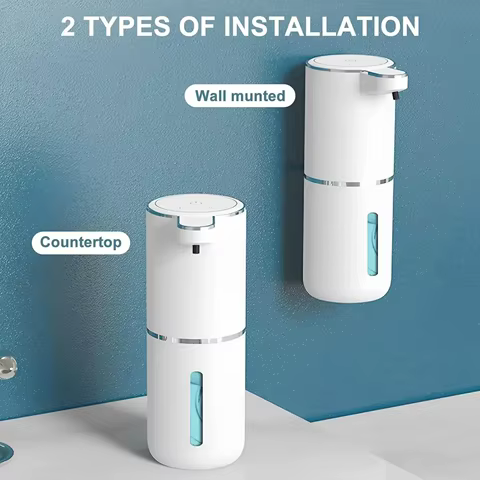 2 TYPES OF INSTALLATION

Wall munted

Countertop