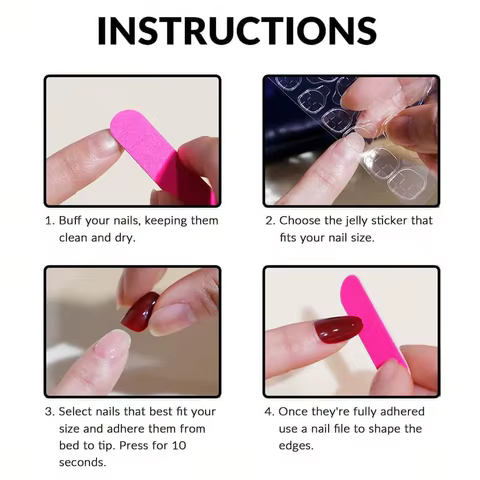 INSTRUCTIONS

1. Buff your nails, keeping them clean and dry.

2. Choose the jelly sticker that fits your nail size.

3. Select nails that best fit your size and adhere them from bed to tip. Press for 10 seconds.

4. Once they're fully adhered use a nail file to shape the edges.